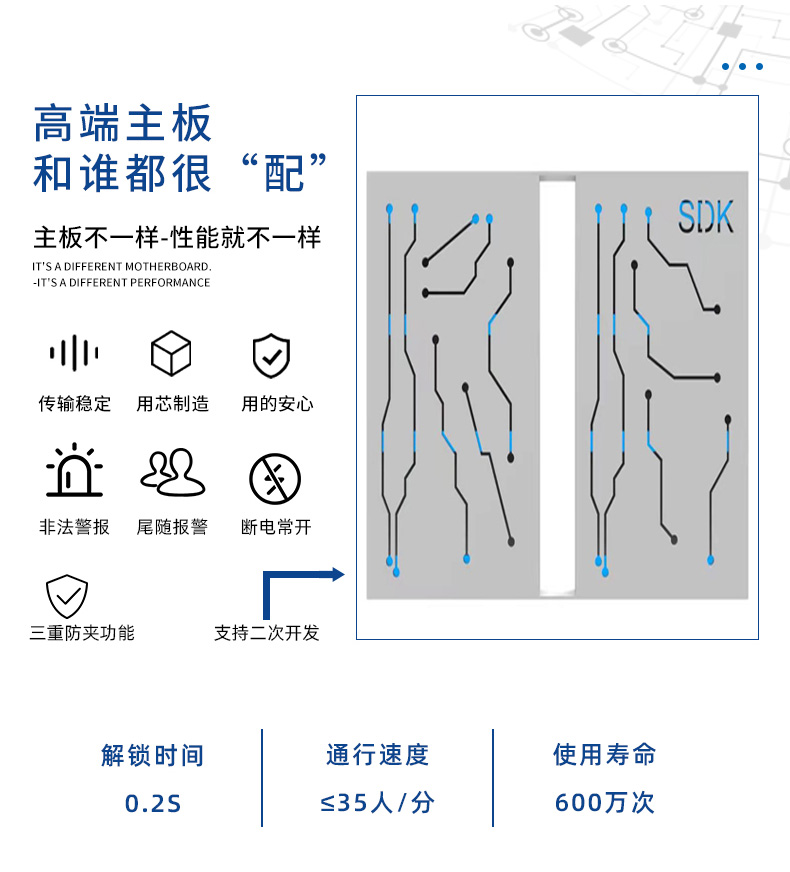 高端主板
和谁都很“配”

主板不一样-性能就不一样
IT'S A DIFFERENT MOTHERBOARD.
-IT'S A DIFFERENT PERFORMANCE

传输稳定 用芯制造 用的安心

非法警报 尾随报警 断电常开

三重防夹功能 支持二次开发

SDK

解锁时间
0.2S

通行速度
≤35人/分

使用寿命
600万次